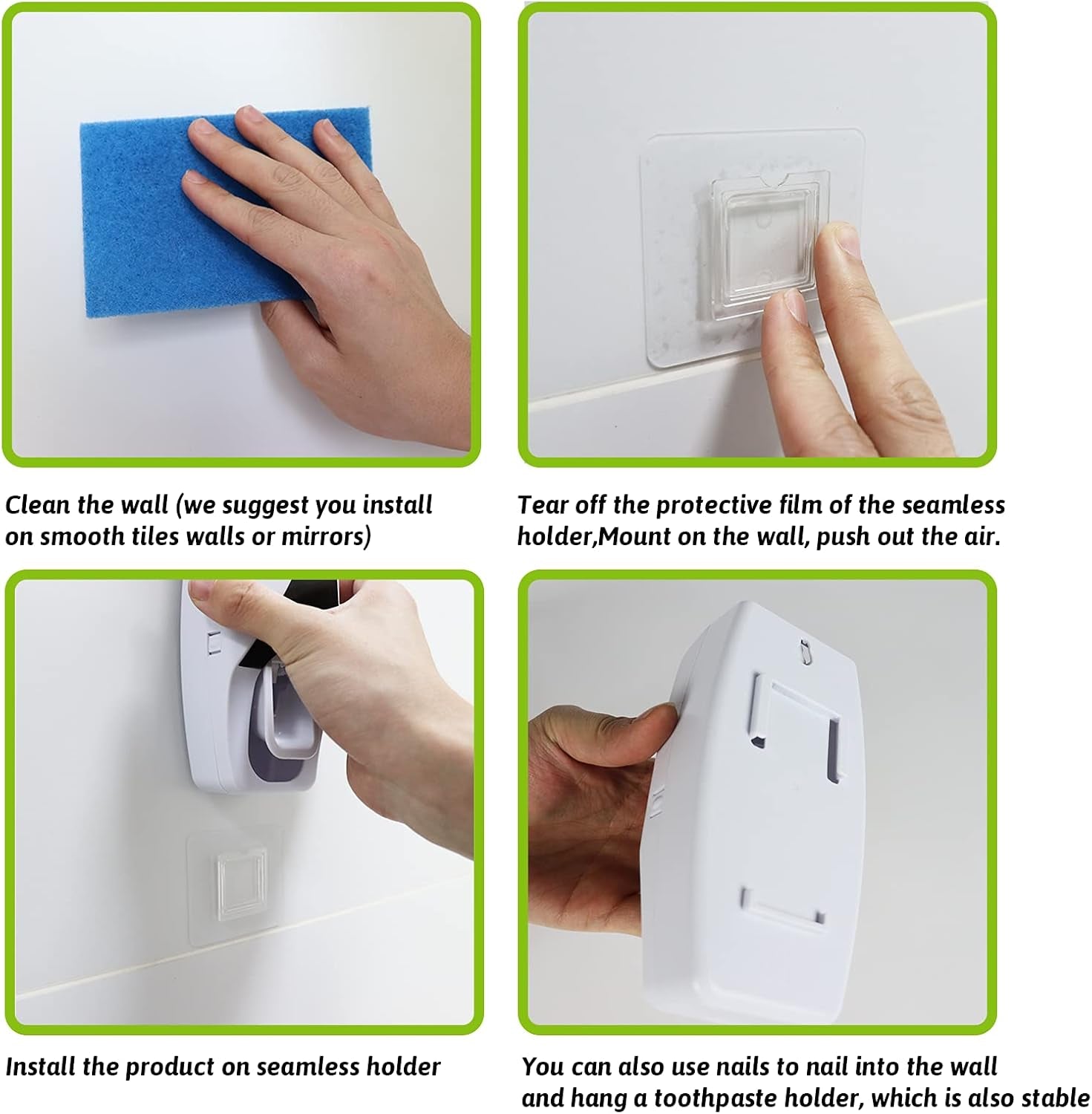 Clean the wall (we suggest you install on smooth tiles walls or mirrors)

Tear off the protective film of the seamless holder,Mount on the wall, push out the air.

Install the product on seamless holder

You can also use nails to nail into the wall and hang a toothpaste holder, which is also stable