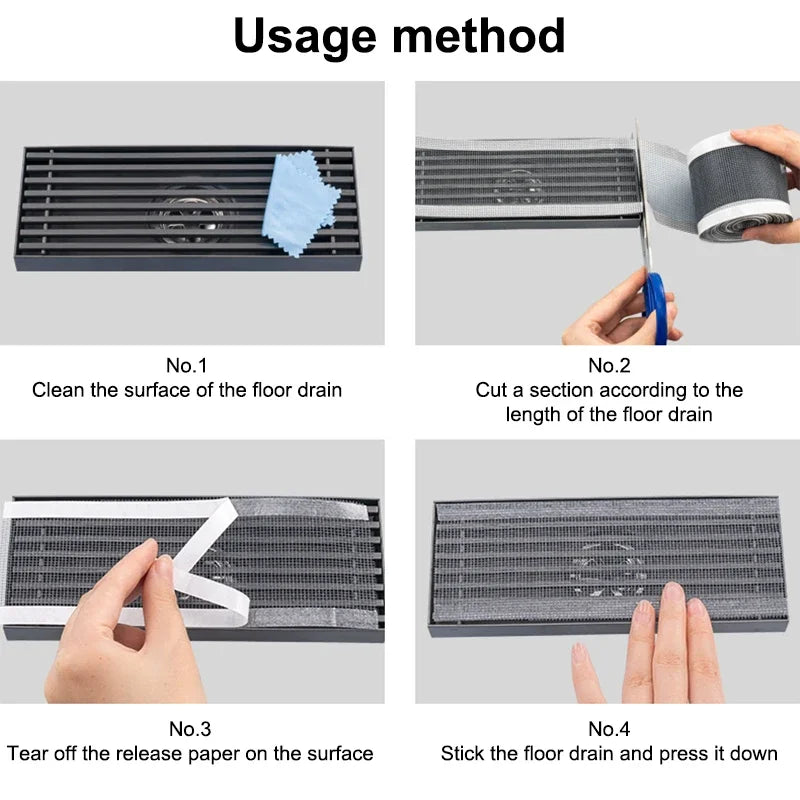 Usage method

No.1
Clean the surface of the floor drain

No.2
Cut a section according to the length of the floor drain

No.3
Tear off the release paper on the surface

No.4
Stick the floor drain and press it down